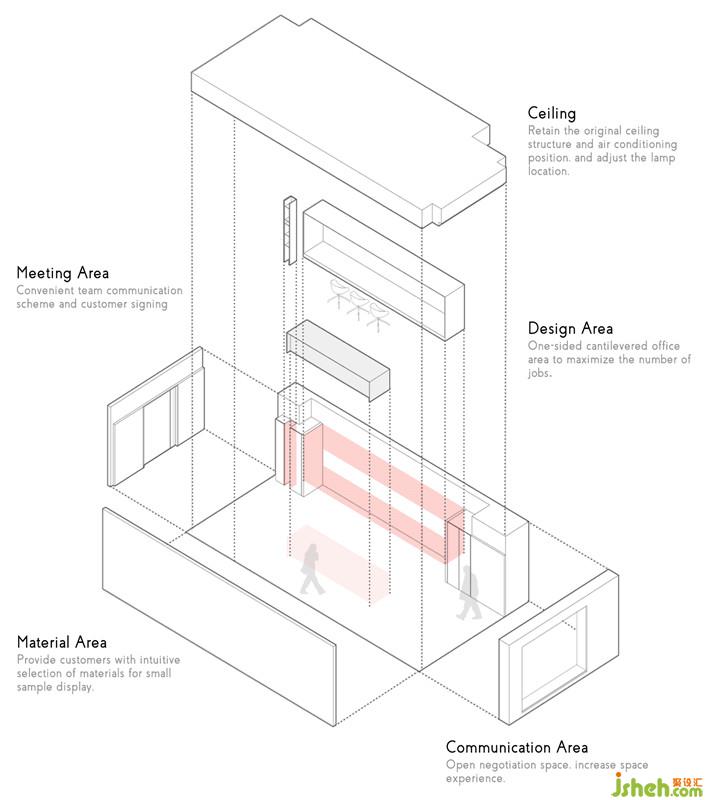 Ceiling
Retain the original ceiling structure and air conditioning position. and adjust the lamp location.

Meeting Area
Convenient team communication scheme and customer signing

Design Area
One-sided cantilevered office area to maximize the number of jobs.

Material Area
Provide customers with intuitive selection of materials for small sample display.

Communication Area
Open negotiation space. increase space experience.

jsheh.com 聚设汇